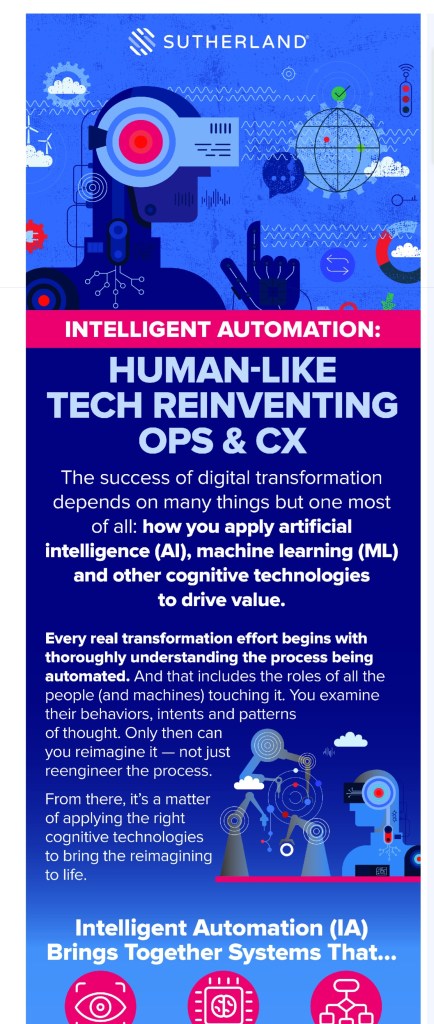 SUTHERLAND

INTELLIGENT AUTOMATION:

HUMAN-LIKE TECH REINVENTING OPS & CX

The success of digital transformation depends on many things but one most of all: how you apply artificial intelligence (AI), machine learning (ML) and other cognitive technologies to drive value.

Every real transformation effort begins with thoroughly understanding the process being automated. And that includes the roles of all the people (and machines) touching it. You examine their behaviors, intents and patterns of thought. Only then can you reimagine it — not just reengineer the process.

From there, it's a matter of applying the right cognitive technologies to bring the reimagining to life.

Intelligent Automation (IA) Brings Together Systems That...